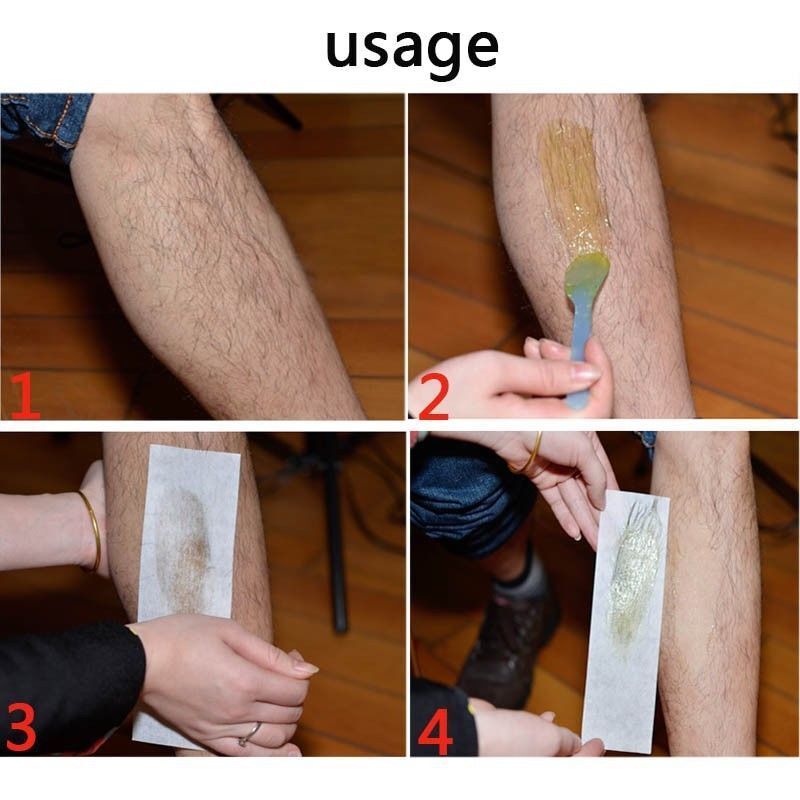 usage

1

2

3

4