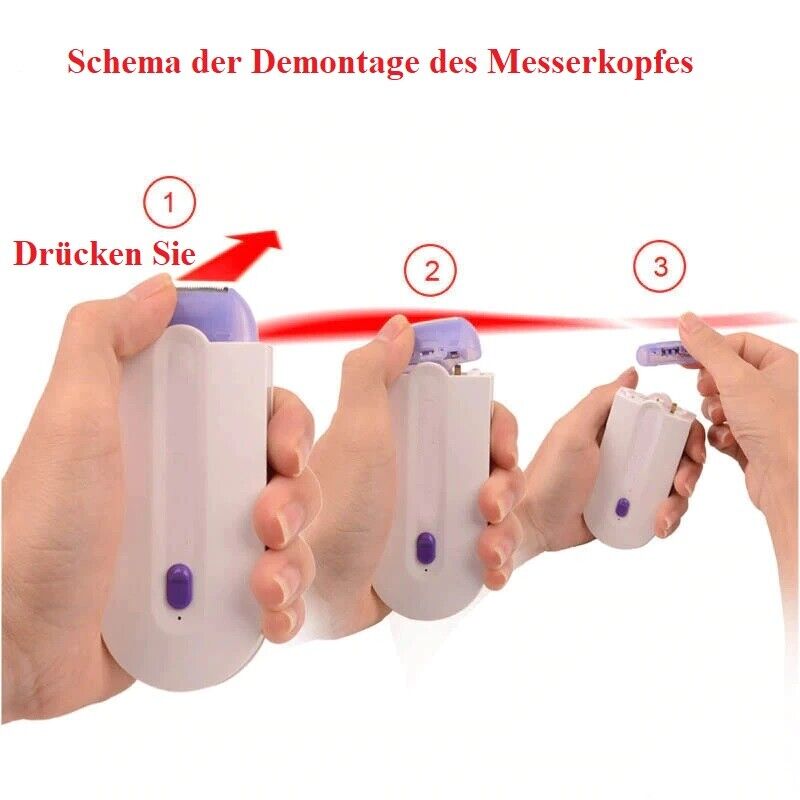 Schema der Demontage des Messerkopfes

1

Drücken Sie

2

3